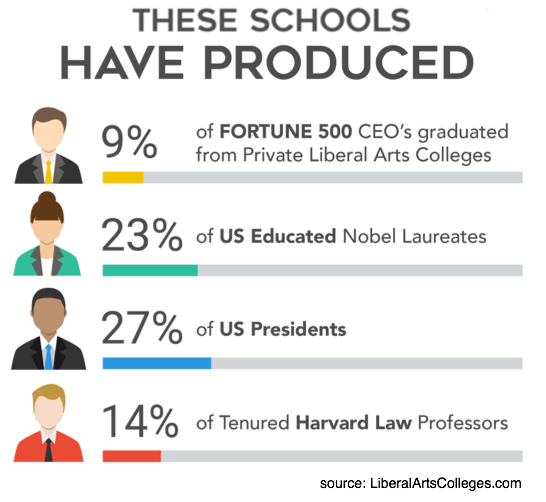 THESE SCHOOLS
HAVE PRODUCED

9% of FORTUNE 500 CEO's graduated from Private Liberal Arts Colleges

23% of US Educated Nobel Laureates

27% of US Presidents

14% of Tenured Harvard Law Professors

source: LiberalArtsColleges.com