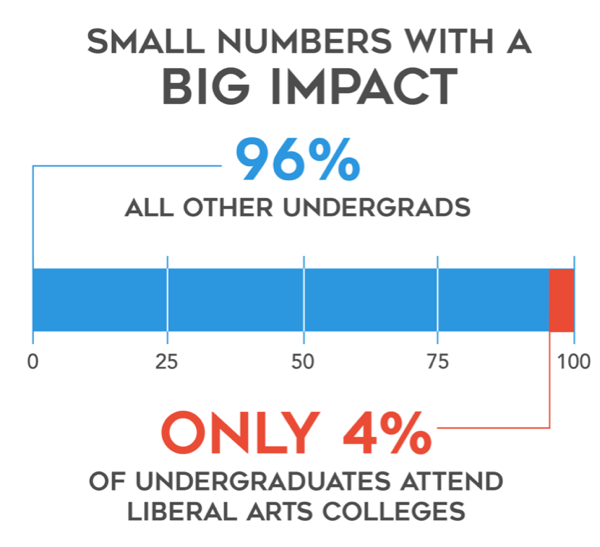 SMALL NUMBERS WITH A
BIG IMPACT

96%
ALL OTHER UNDERGRADS

0
25
50
75
100

ONLY 4%
OF UNDERGRADUATES ATTEND LIBERAL ARTS COLLEGES